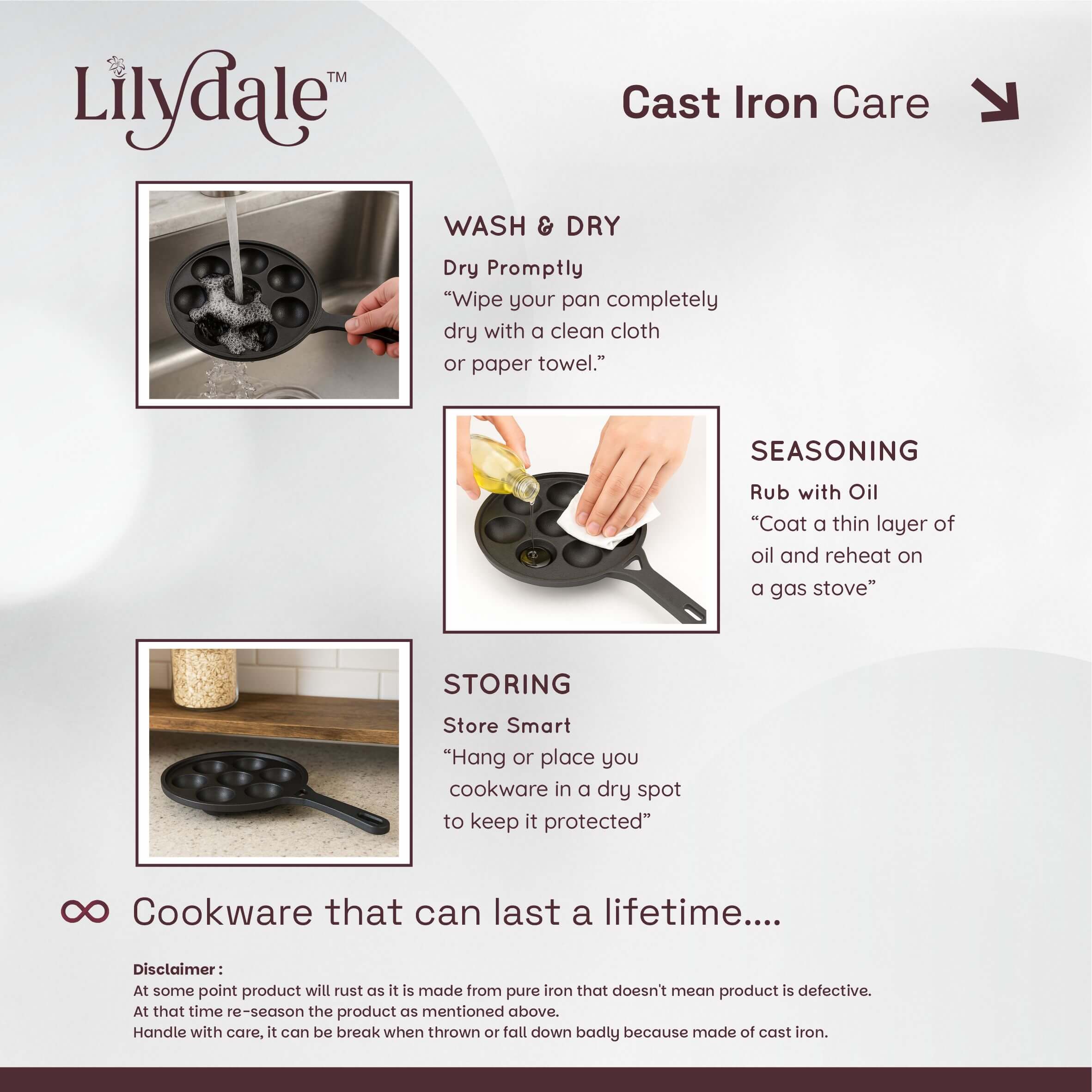 Lilydale™

Cast Iron Care

WASH & DRY

Dry Promptly

“Wipe your pan completely dry with a clean cloth or paper towel.”

SEASONING

Rub with Oil

“Coat a thin layer of oil and reheat on a gas stove”

STORING

Store Smart

“Hang or place you cookware in a dry spot to keep it protected”

Cookware that can last a lifetime....

Disclaimer :
At some point product will rust as it is made from pure iron that doesn't mean product is defective.
At that time re-season the product as mentioned above.
Handle with care, it can be break when thrown or fall down badly because made of cast iron.